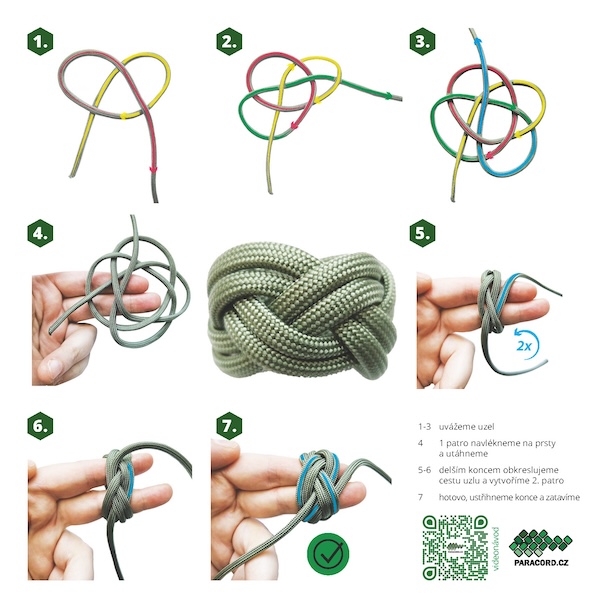 1.

2.

3.

4.

5.

2x

6.

7.

1-3 uvážeme uzel

4 1 patro navlékneme na prsty a utáhneme

5-6 delším koncem obkreslujeme cestu uzlu a vytvoříme 2. patro

7 hotovo, ustřihneme konce a zatavíme

videonávod

PARACORD.CZ